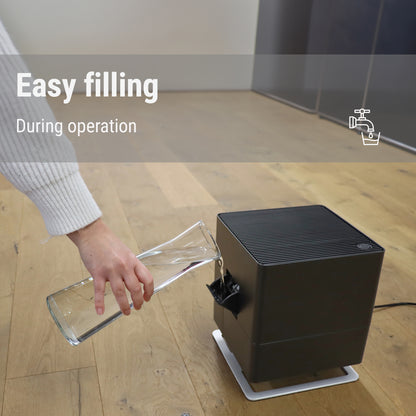 Easy filling

During operation