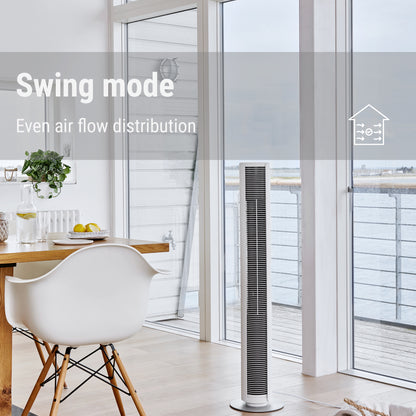 Swing mode

Even air flow distribution